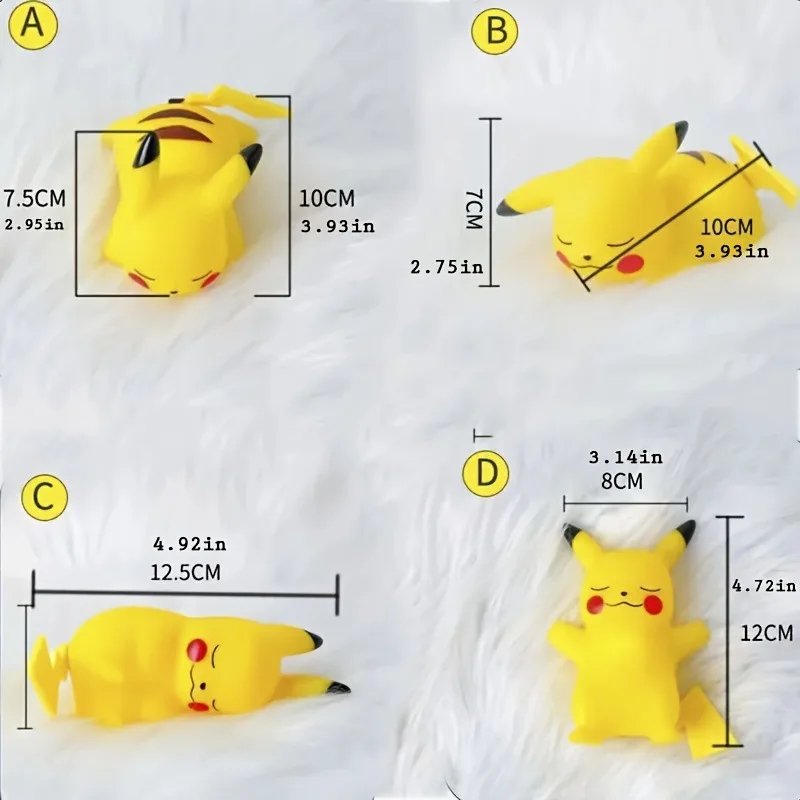 A

7.5CM
2.95in

10CM
3.93in

B

7CM
2.75in

10CM
3.93in

C

4.92in
12.5CM

D

3.14in
8CM

4.72in
12CM